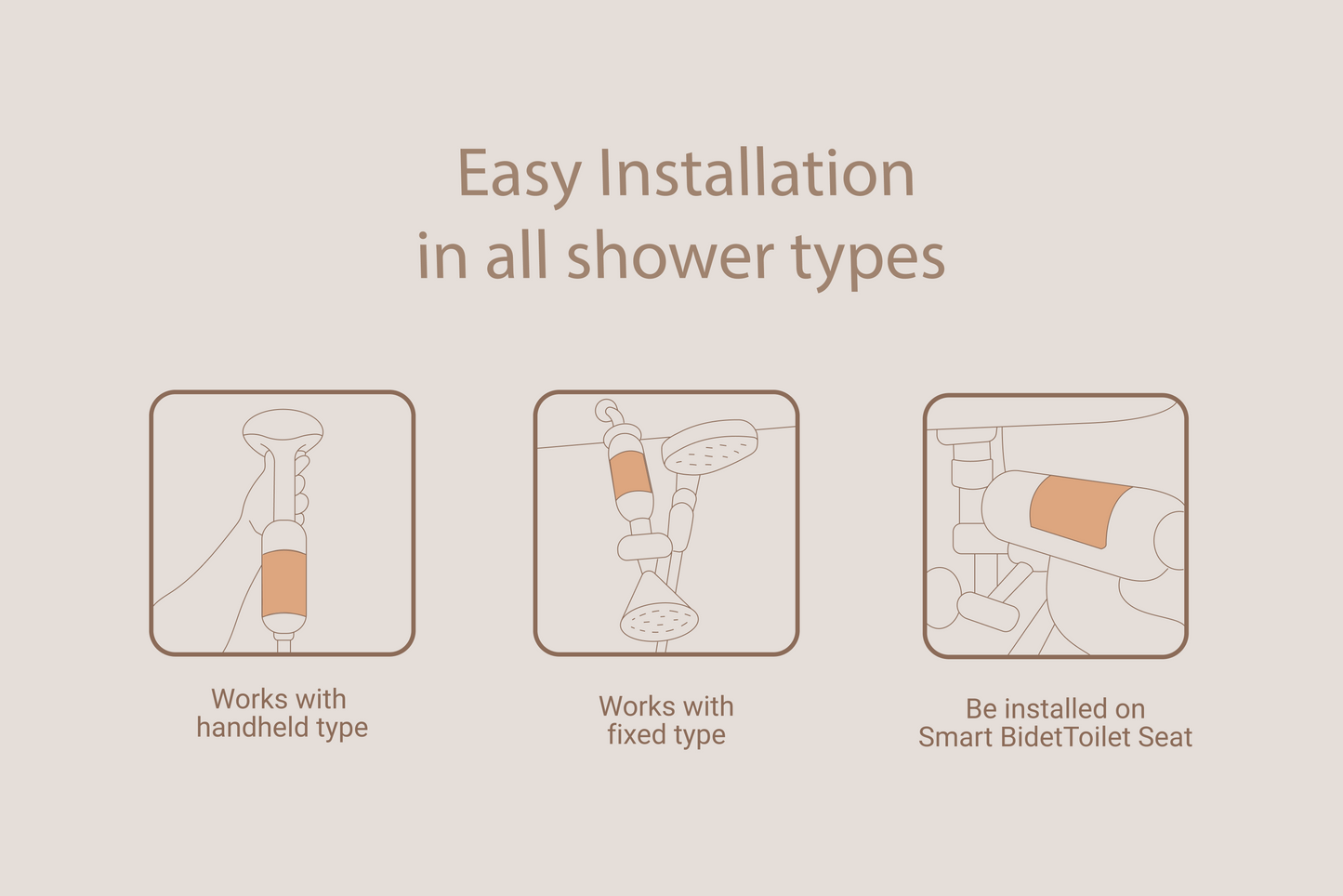 Easy Installation
in all shower types

Works with
handheld type

Works with
fixed type

Be installed on
Smart BidetToilet Seat